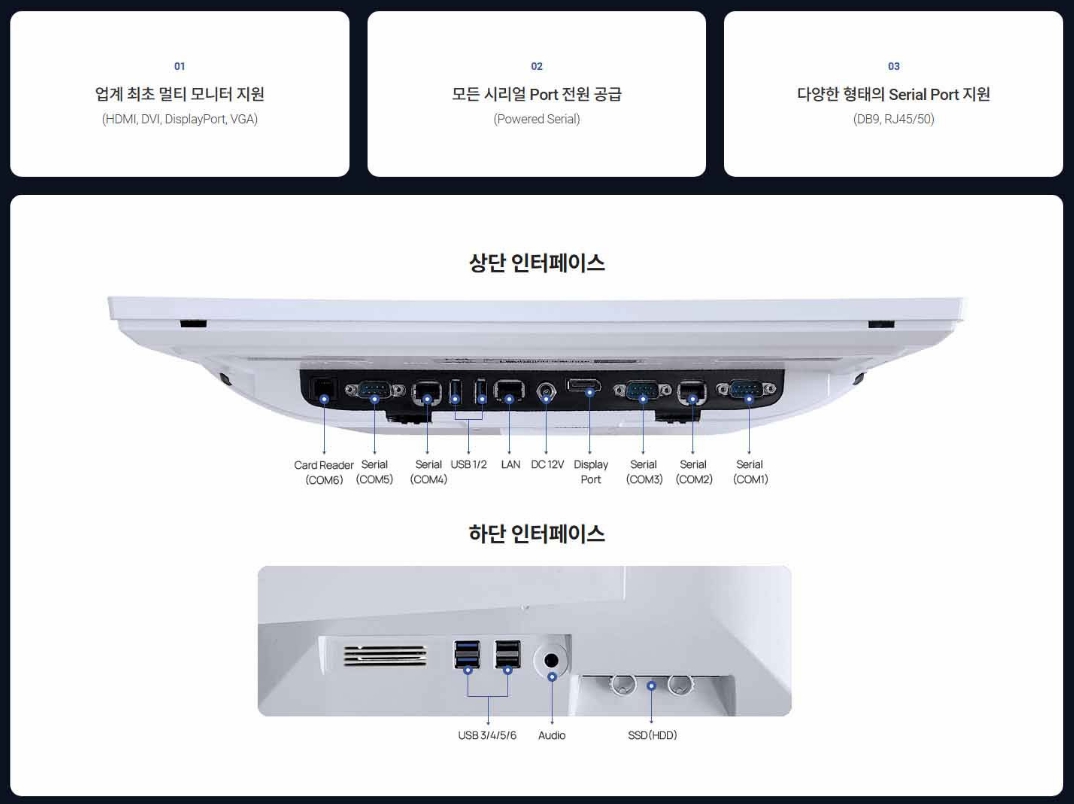 01
업계 최초 멀티 모니터 지원
(HDMI, DVI, DisplayPort, VGA)

02
모든 시리얼 Port 전원 공급
(Powered Serial)

03
다양한 형태의 Serial Port 지원
(DB9, RJ45/50)

상단 인터페이스

Card Reader (COM6)
Serial (COM5)
Serial (COM4)
USB 1/2
LAN
DC 12V
Display Port
Serial (COM3)
Serial (COM2)
Serial (COM1)

하단 인터페이스

USB 3/4/5/6
Audio
SSD(HDD)