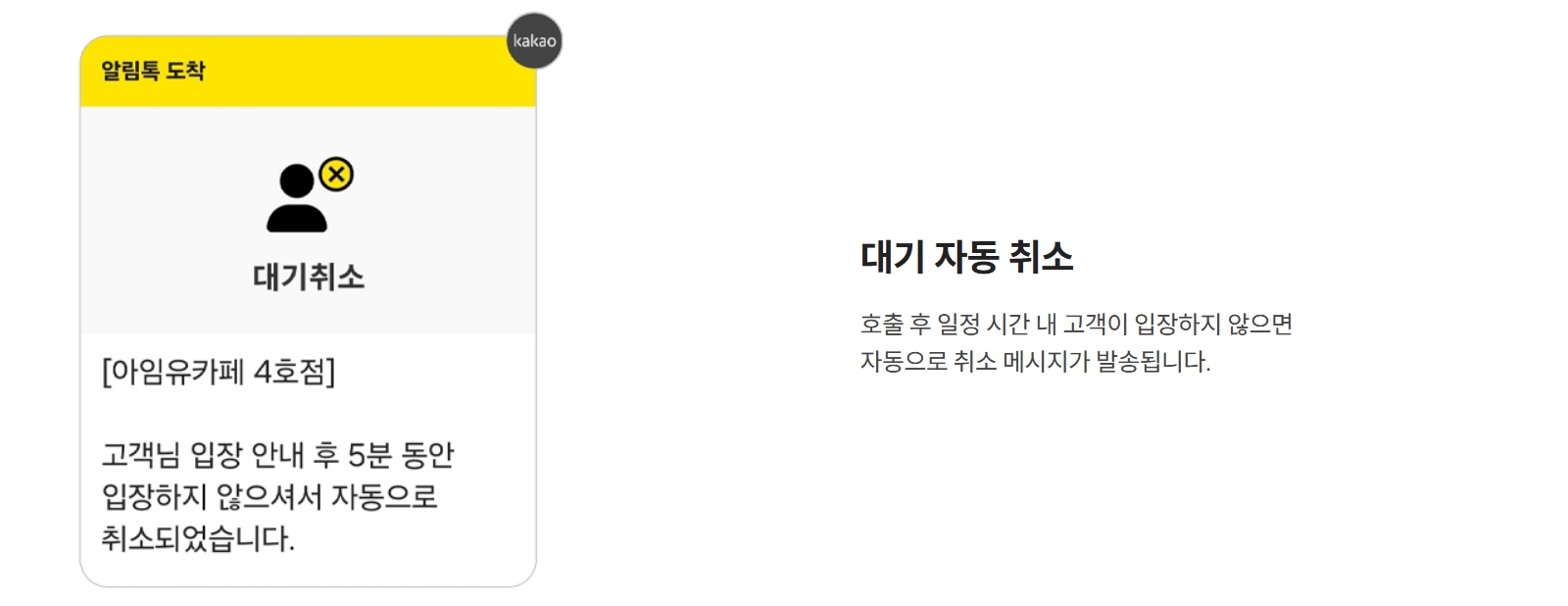 알림톡 도착

kakao

대기취소

[아임유카페 4호점]

고객님 입장 안내 후 5분 동안 입장하지 않으셔서 자동으로 취소되었습니다.

대기 자동 취소

호출 후 일정 시간 내 고객이 입장하지 않으면
자동으로 취소 메시지가 발송됩니다.